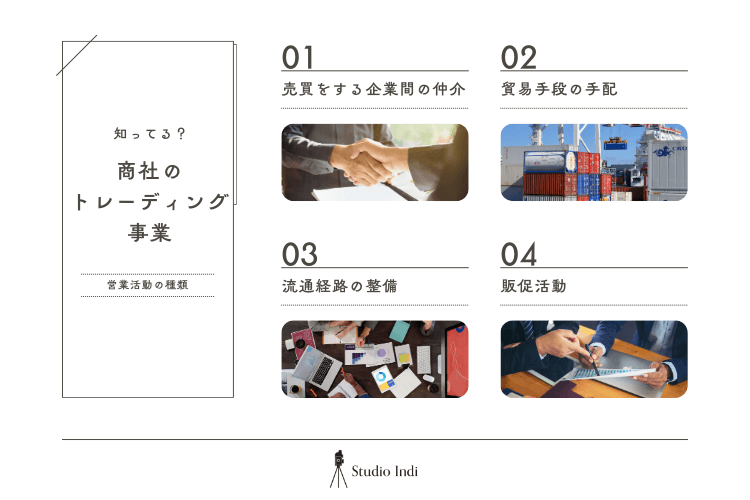 知ってる？

商社の
トレーディング
事業

営業活動の種類

01
売買をする企業間の仲介

02
貿易手段の手配

03
流通経路の整備

04
販促活動

Studio Indi